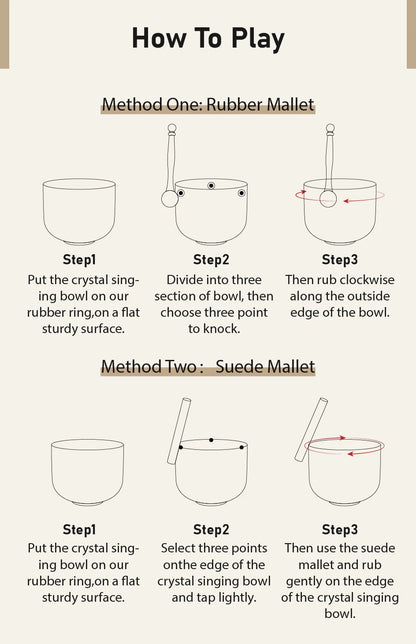 How To Play

Method One: Rubber Mallet

Step1
Put the crystal singing bowl on our rubber ring,on a flat sturdy surface.

Step2
Divide into three section of bowl, then choose three point to knock.

Step3
Then rub clockwise along the outside edge of the bowl.

Method Two : Suede Mallet

Step1
Put the crystal singing bowl on our rubber ring,on a flat sturdy surface.

Step2
Select three points onthe edge of the crystal singing bowl and tap lightly.

Step3
Then use the suede mallet and rub gently on the edge of the crystal singing bowl.